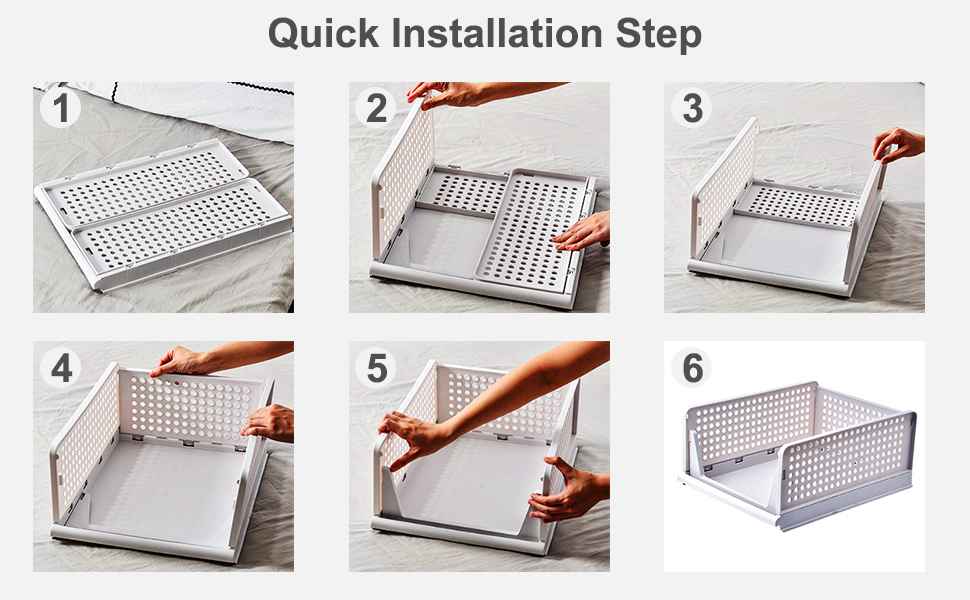 Quick Installation Step

1

2

3

4

5

6